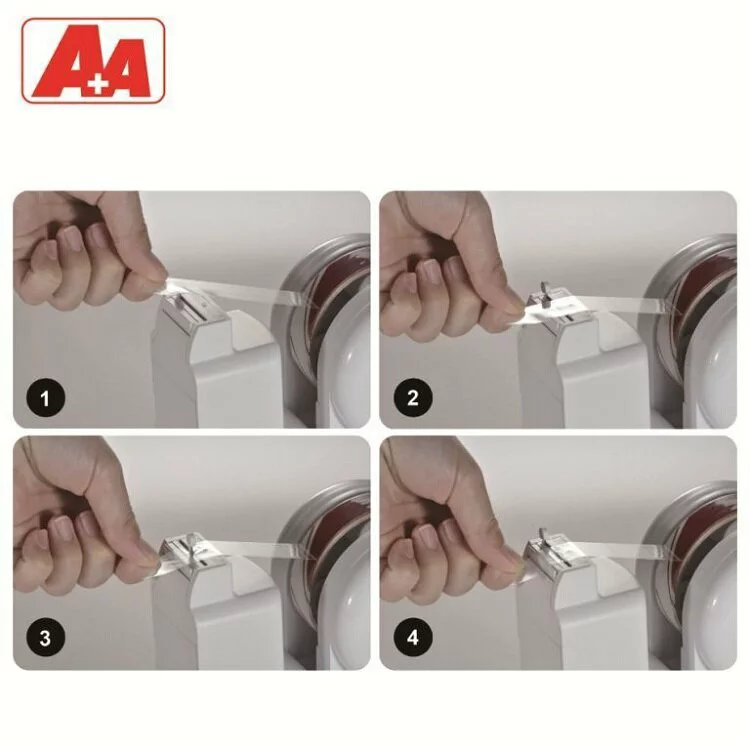 A+A

1

2

3

4