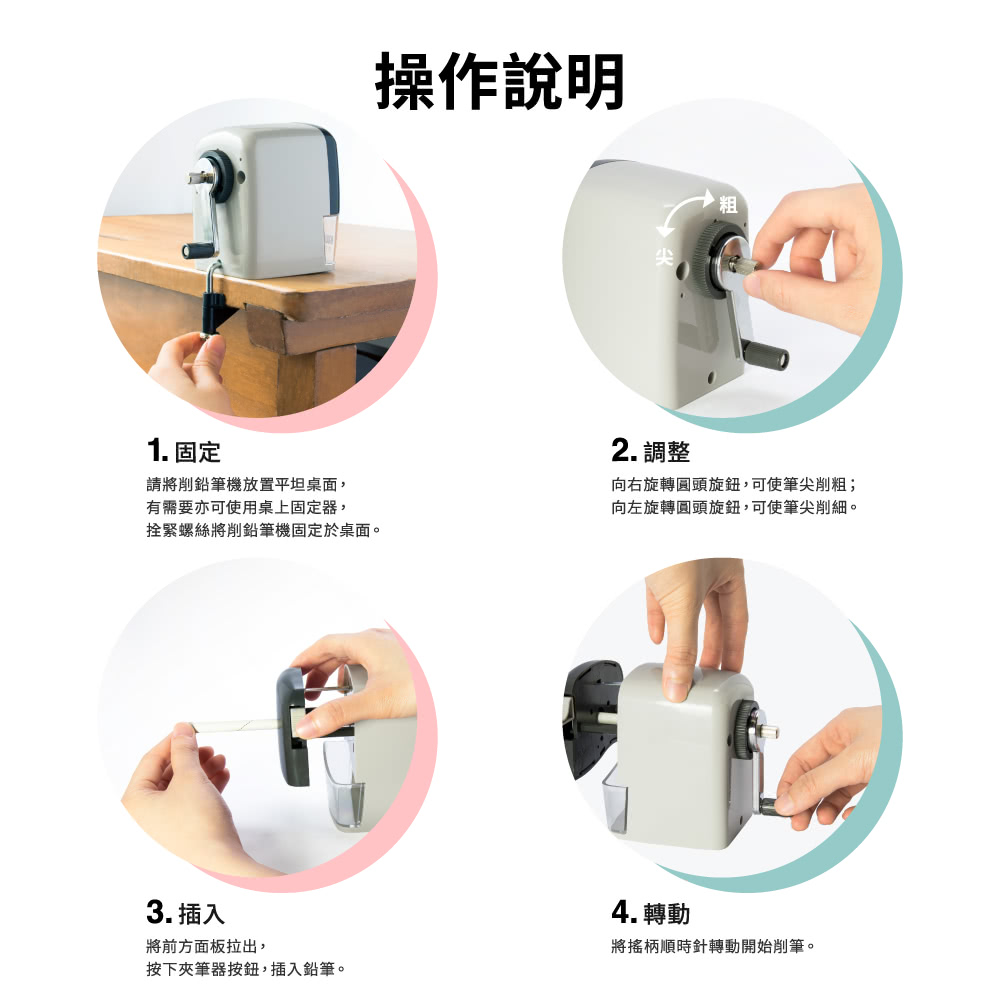 操作說明

粗
尖

1. 固定

請將削鉛筆機放置平坦桌面，
有需要亦可使用桌上固定器，
拴緊螺絲將削鉛筆機固定於桌面。

2. 調整

向右旋轉圓頭旋鈕，可使筆尖削粗；
向左旋轉圓頭旋鈕，可使筆尖削細。

3. 插入

將前方面板拉出，
按下夾筆器按鈕，插入鉛筆。

4. 轉動

將搖柄順時針轉動開始削筆。