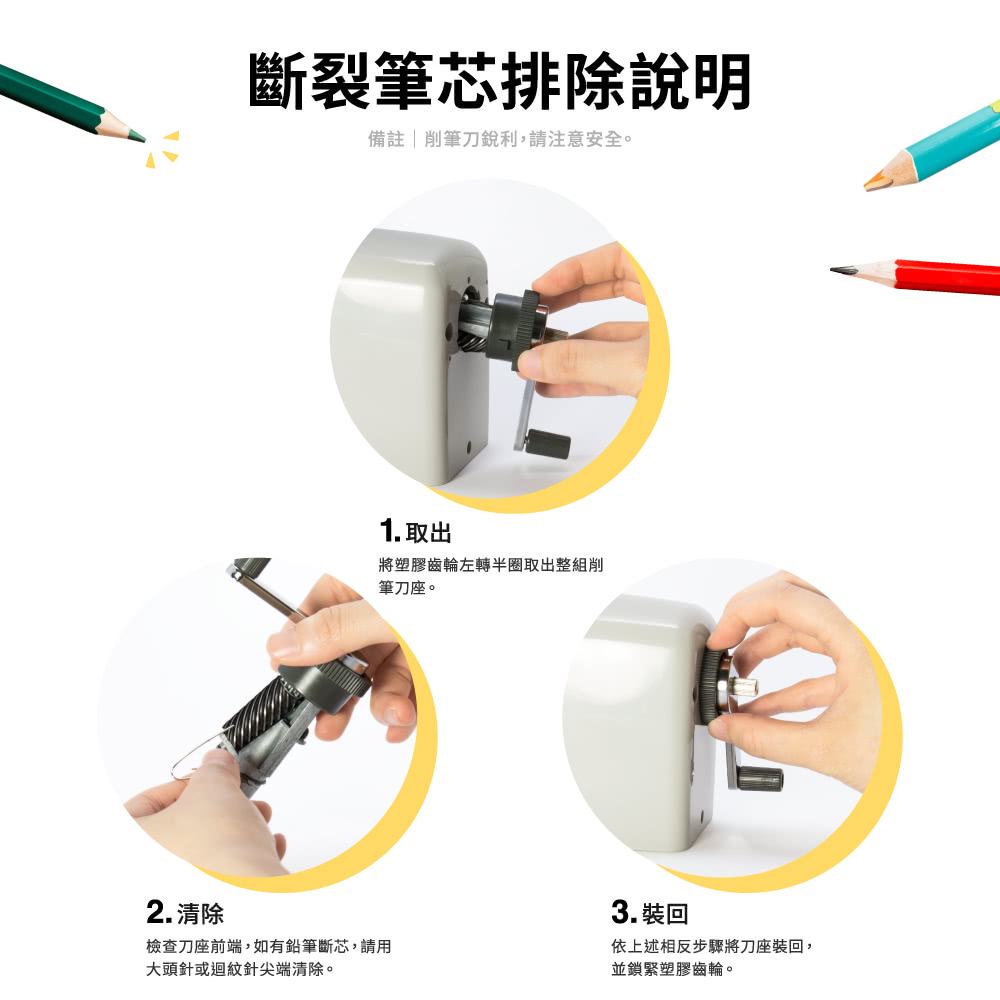 斷裂筆芯排除說明

備註｜削筆刀銳利，請注意安全。

1. 取出

將塑膠齒輪左轉半圈取出整組削筆刀座。

2. 清除

檢查刀座前端，如有鉛筆斷芯，請用大頭針或迴紋針尖端清除。

3. 裝回

依上述相反步驟將刀座裝回，並鎖緊塑膠齒輪。